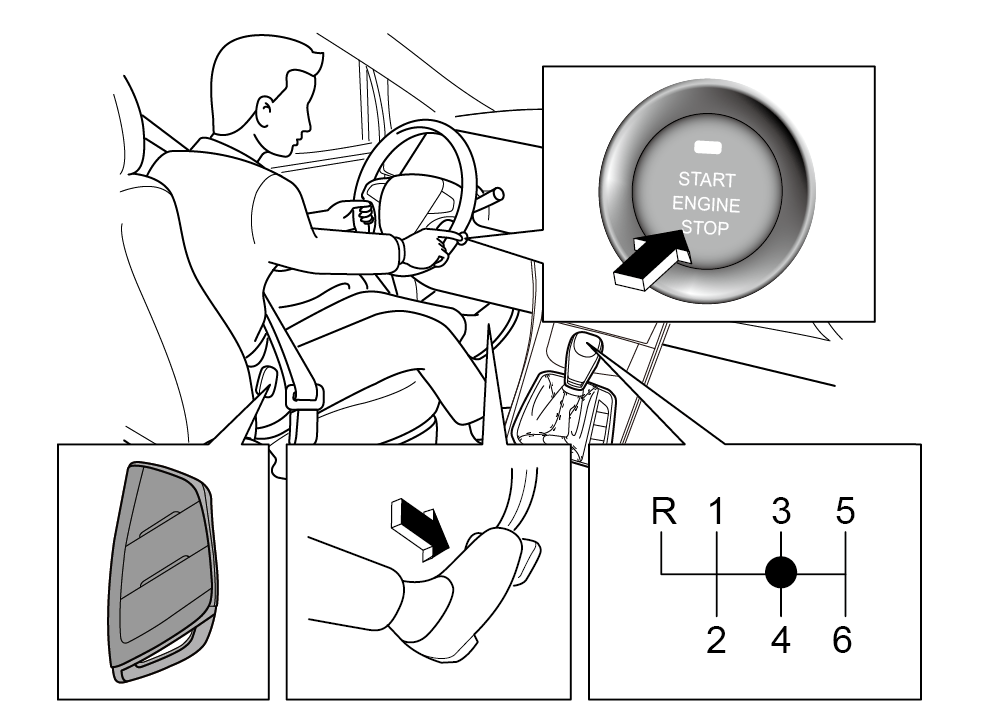 START
ENGINE
STOP

R 1 3 5

2 4 6